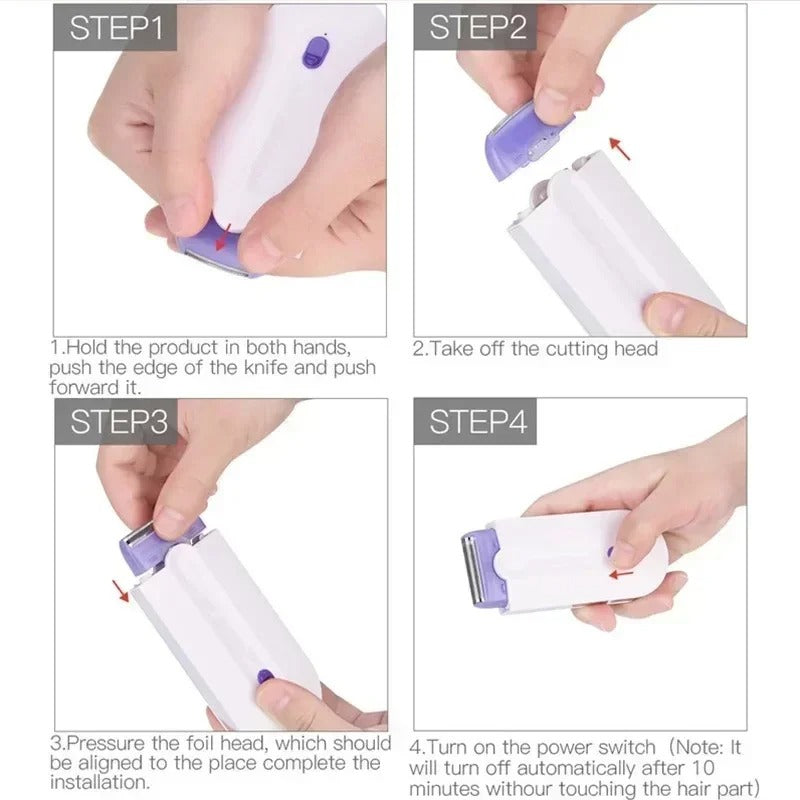 STEP1

1.Hold the product in both hands, push the edge of the knife and push forward it.

STEP2

2.Take off the cutting head

STEP3

3.Pressure the foil head, which should be aligned to the place complete the installation.

STEP4

4.Turn on the power switch (Note: It will turn off automatically after 10 minutes withour touching the hair part)