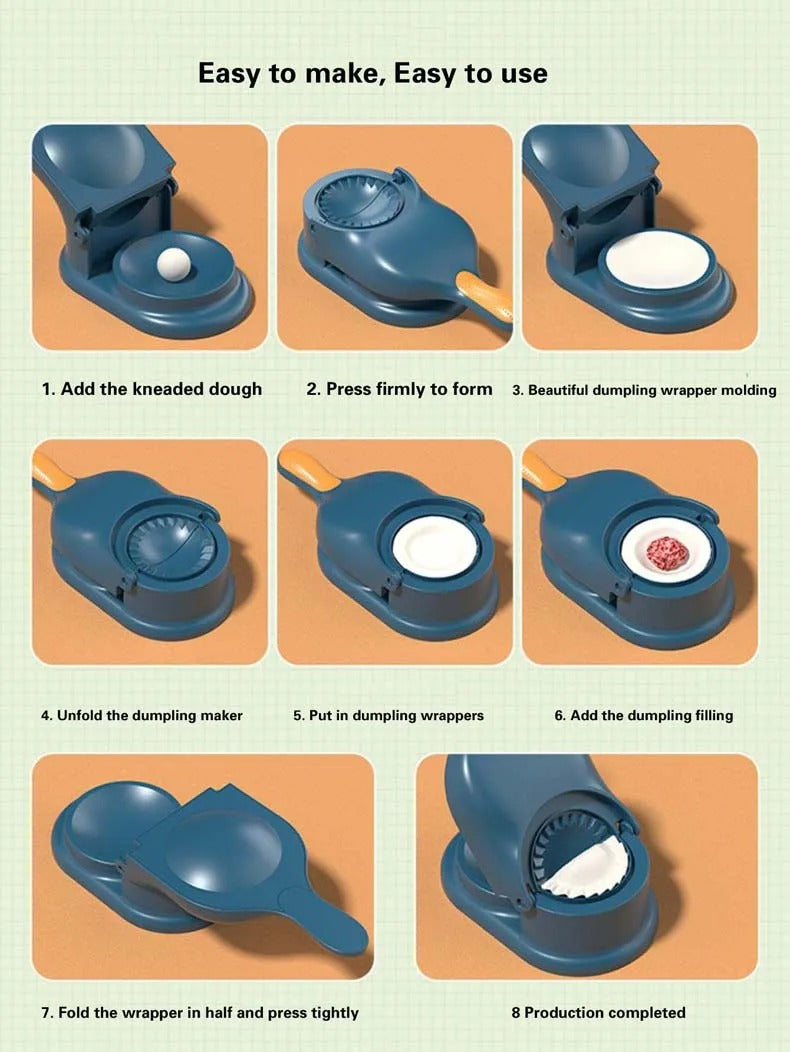 Easy to make, Easy to use

1. Add the kneaded dough

2. Press firmly to form

3. Beautiful dumpling wrapper molding

4. Unfold the dumpling maker

5. Put in dumpling wrappers

6. Add the dumpling filling

7. Fold the wrapper in half and press tightly

8 Production completed